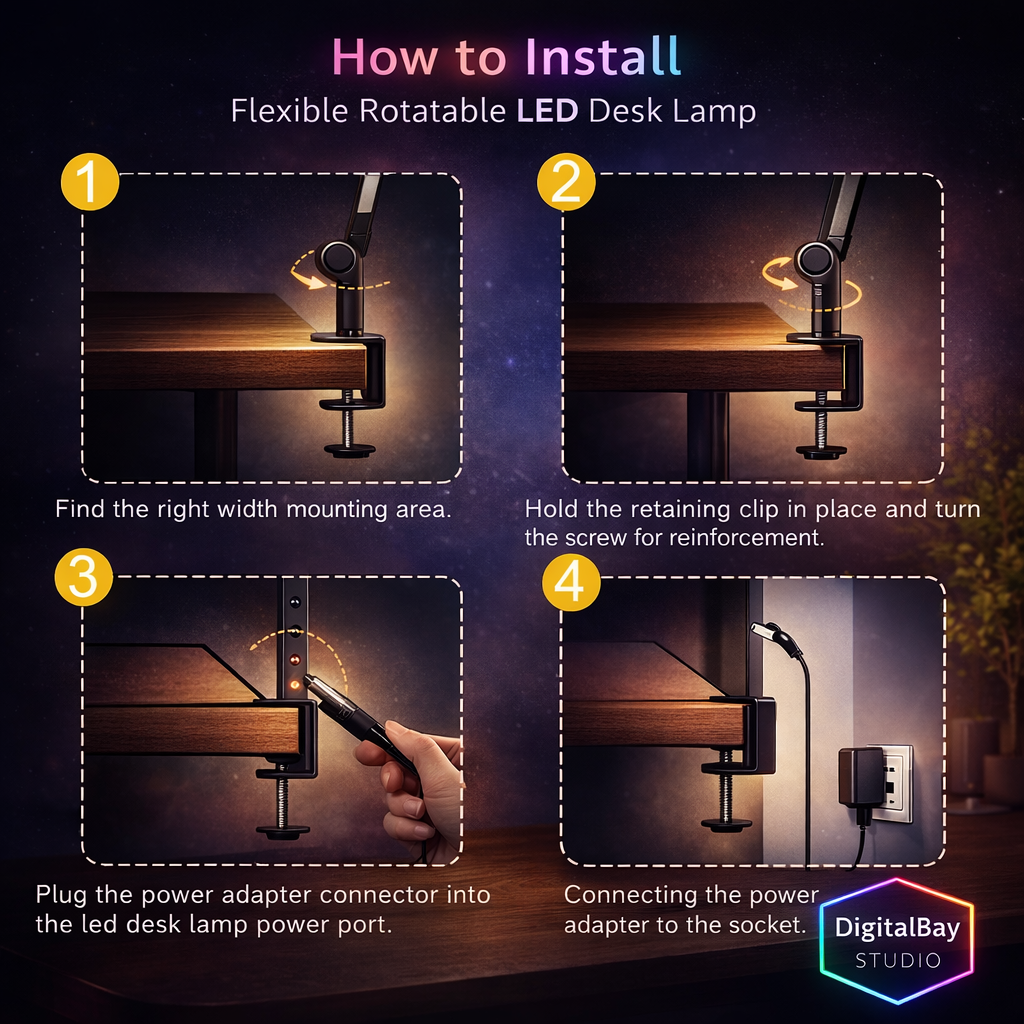 How to Install
Flexible Rotatable LED Desk Lamp

1
Find the right width mounting area.

2
Hold the retaining clip in place and turn the screw for reinforcement.

3
Plug the power adapter connector into the led desk lamp power port.

4
Connecting the power adapter to the socket.

DigitalBay
STUDIO